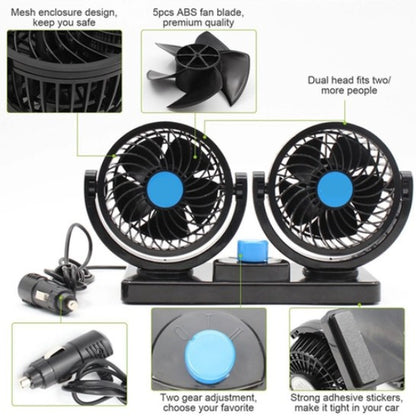 Mesh enclosure design, keep you safe

5pcs ABS fan blade, premium quality

Dual head fits two/ more people

Two gear adjustment, choose your favorite

Strong adhesive stickers, make it tight in your car