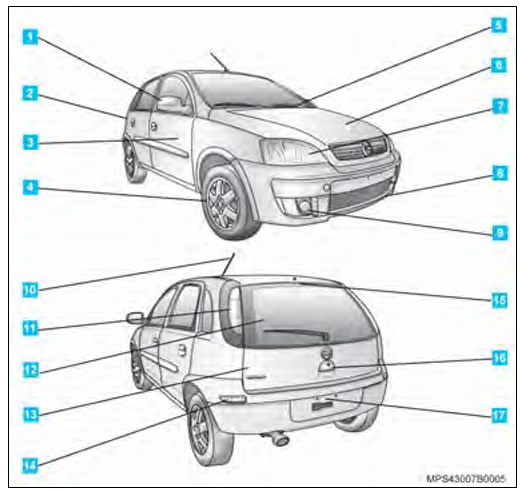 1
2
3
4
5
6
7
8
9
10
11
12
13
14
15
16
17
MPS43007B0005